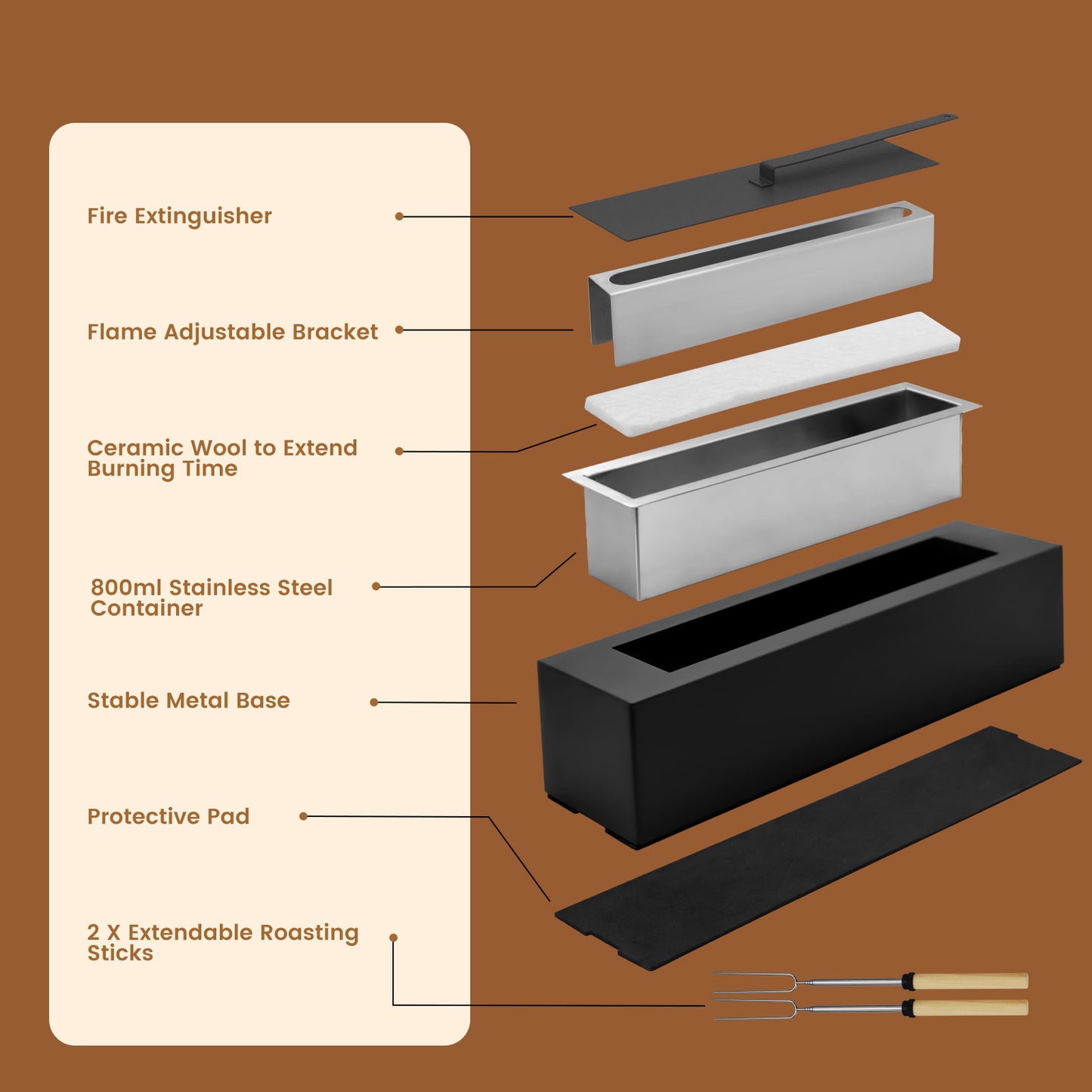 Fire Extinguisher

Flame Adjustable Bracket

Ceramic Wool to Extend Burning Time

800ml Stainless Steel Container

Stable Metal Base

Protective Pad

2 X Extendable Roasting Sticks