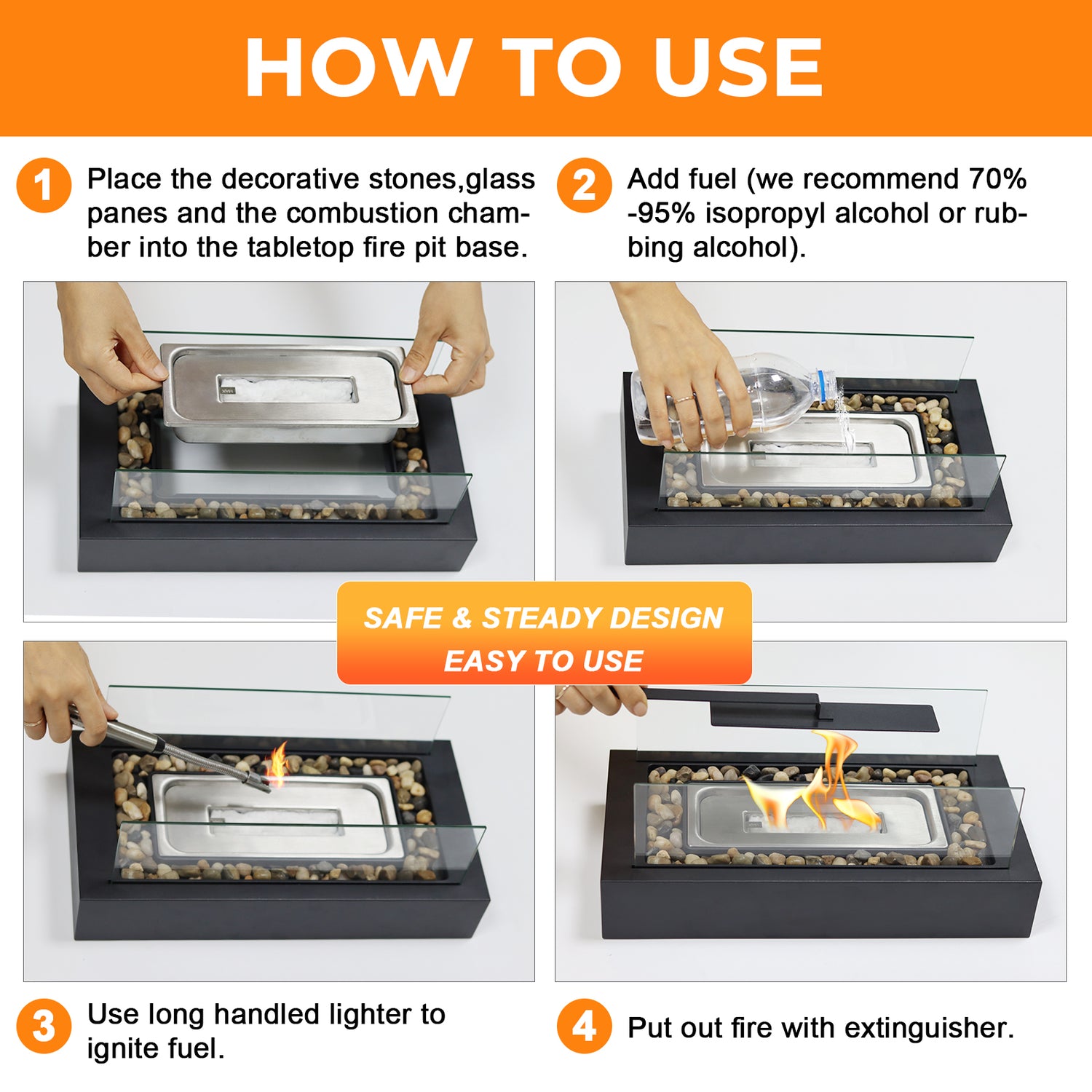 HOW TO USE

1 Place the decorative stones,glass panes and the combustion chamber into the tabletop fire pit base.

2 Add fuel (we recommend 70% -95% isopropyl alcohol or rubbing alcohol).

SAFE & STEADY DESIGN
EASY TO USE

3 Use long handled lighter to ignite fuel.

4 Put out fire with extinguisher.