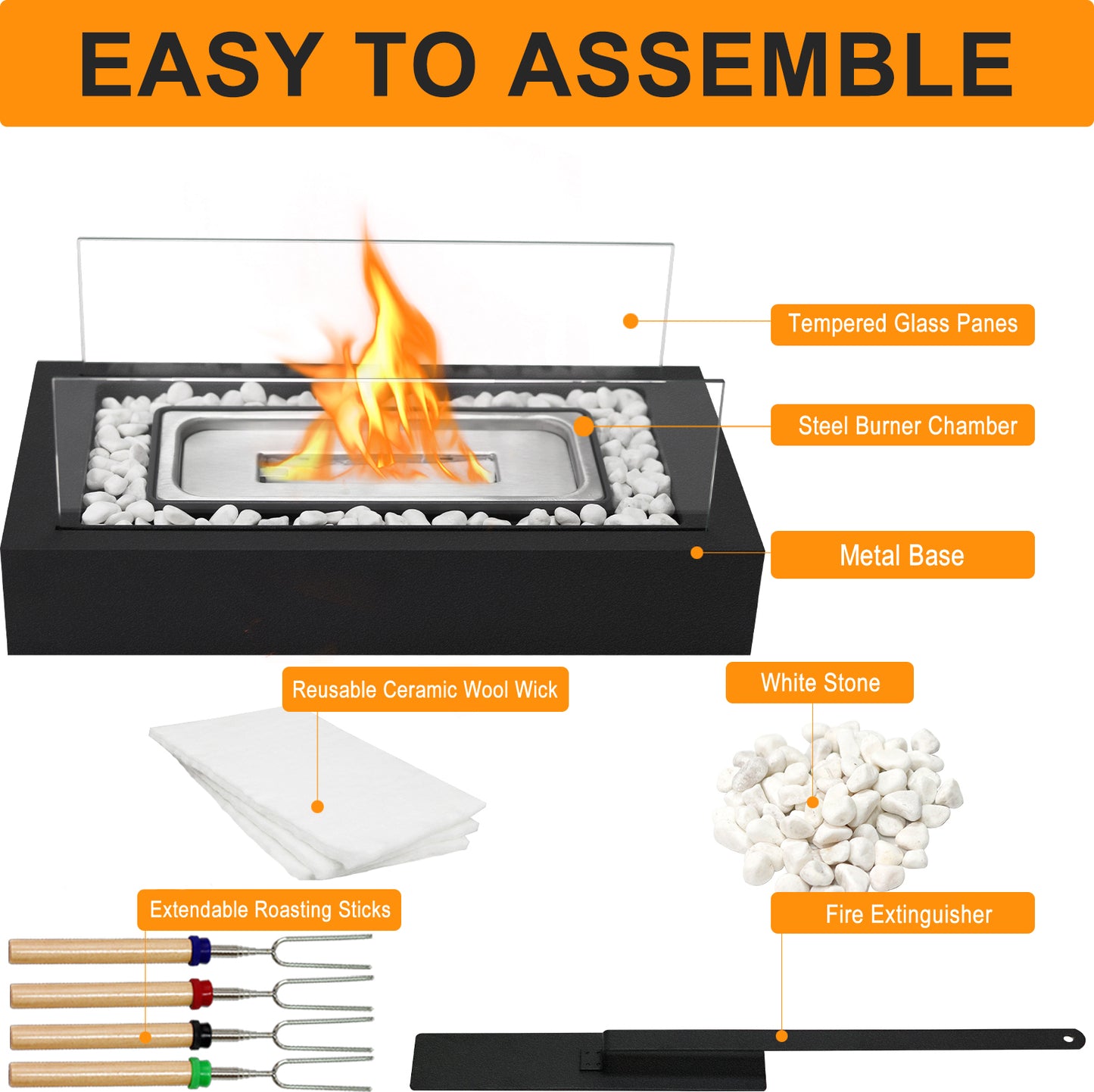 EASY TO ASSEMBLE

Tempered Glass Panes

Steel Burner Chamber

Metal Base

Reusable Ceramic Wool Wick

White Stone

Extendable Roasting Sticks

Fire Extinguisher