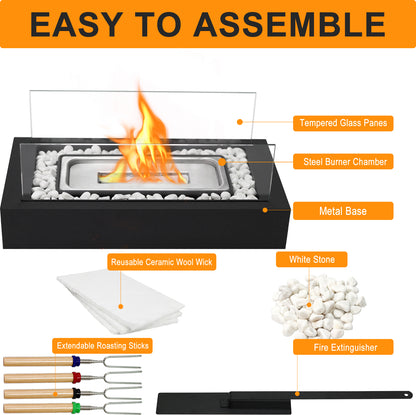 EASY TO ASSEMBLE

Tempered Glass Panes

Steel Burner Chamber

Metal Base

Reusable Ceramic Wool Wick

White Stone

Extendable Roasting Sticks

Fire Extinguisher