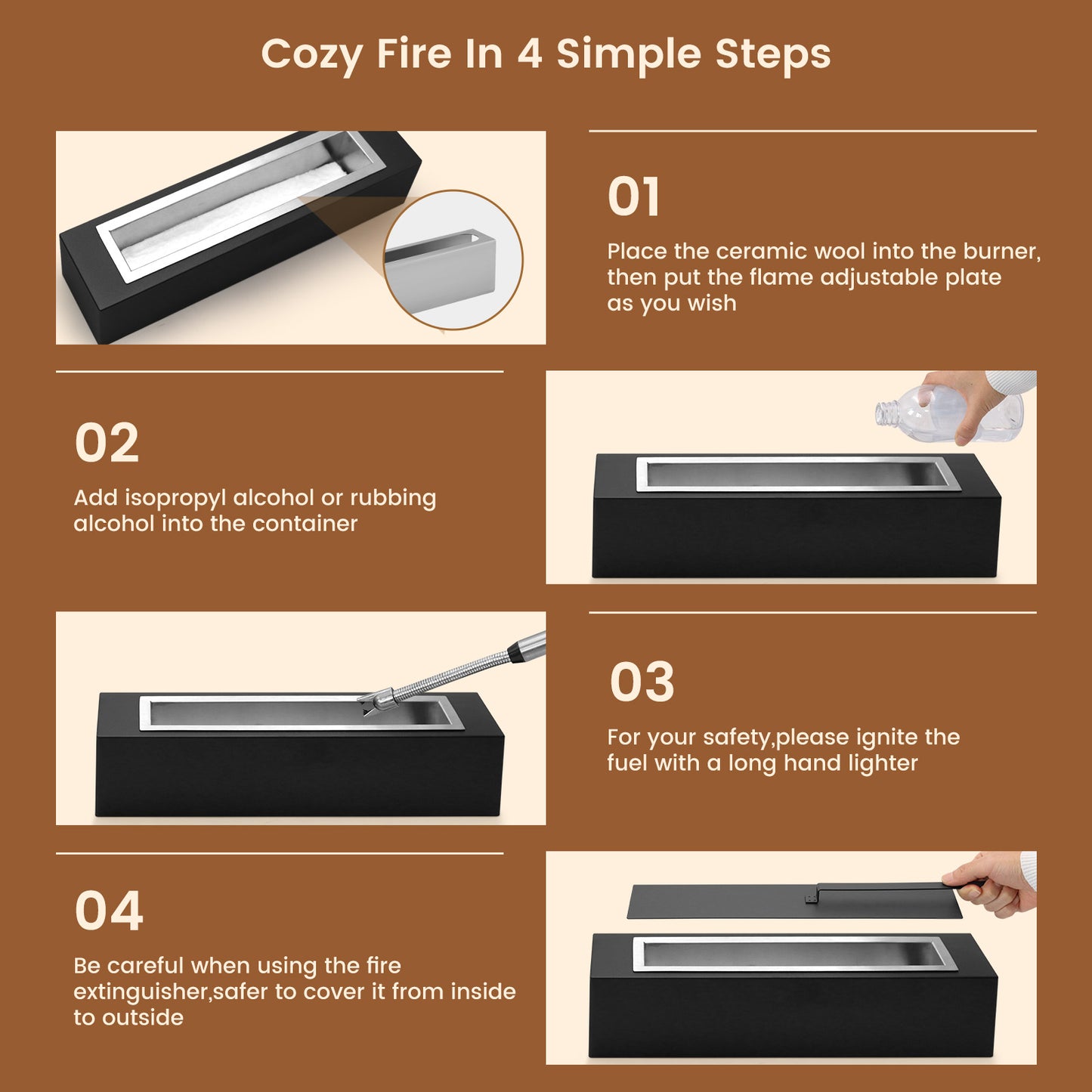 Cozy Fire In 4 Simple Steps

01

Place the ceramic wool into the burner, then put the flame adjustable plate as you wish

02

Add isopropyl alcohol or rubbing alcohol into the container

03

For your safety,please ignite the fuel with a long hand lighter

04

Be careful when using the fire extinguisher,safer to cover it from inside to outside