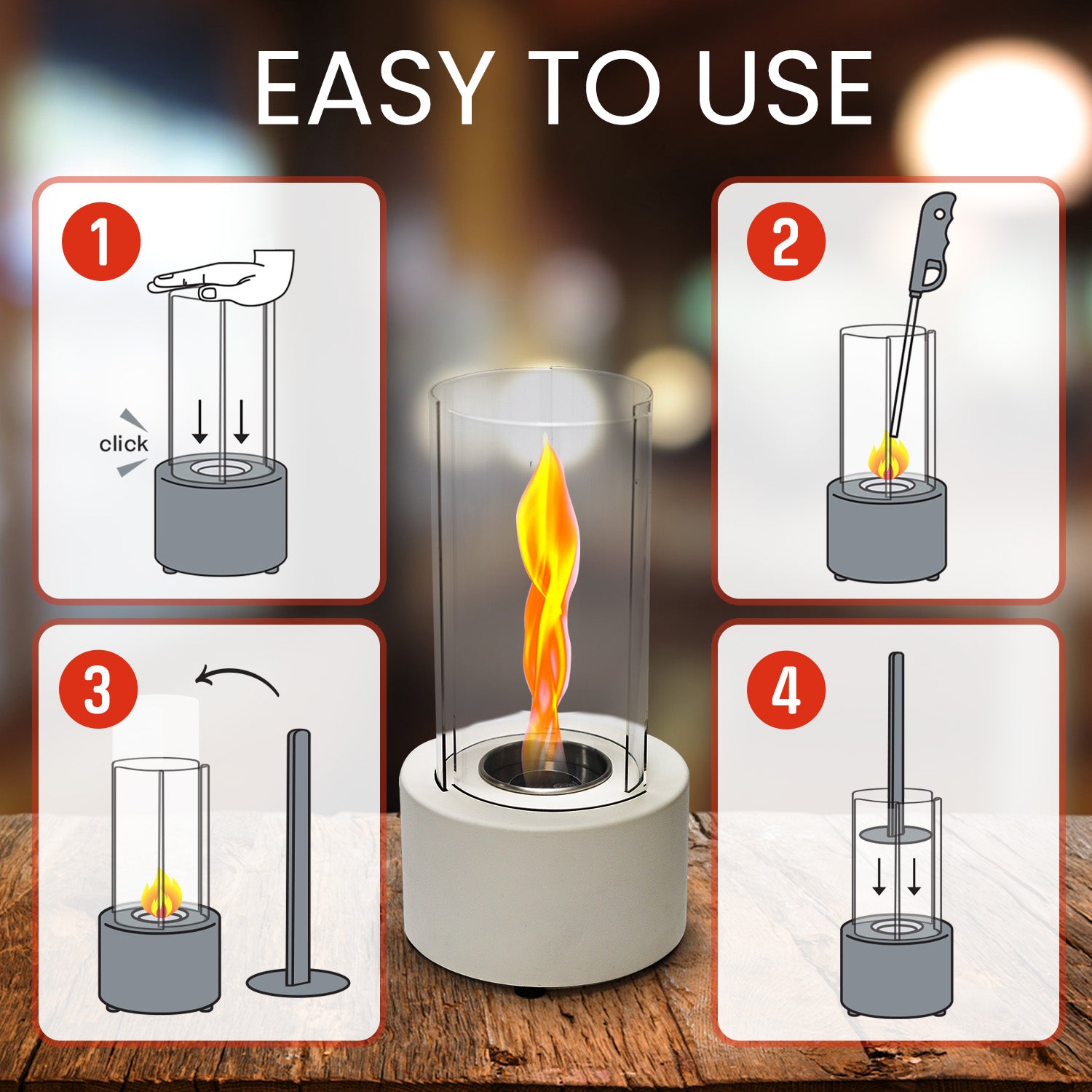 EASY TO USE

1

click

2

3

4