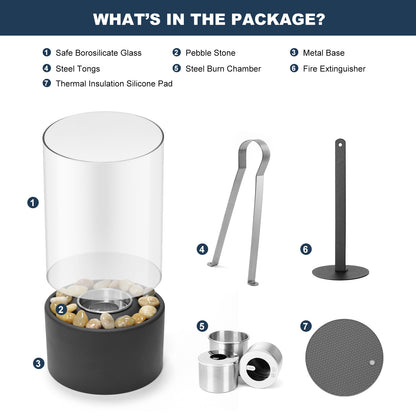 WHAT'S IN THE PACKAGE?

1 Safe Borosilicate Glass
2 Pebble Stone
3 Metal Base
4 Steel Tongs
5 Steel Burn Chamber
6 Fire Extinguisher
7 Thermal Insulation Silicone Pad

1
2
3
4
6
5
7